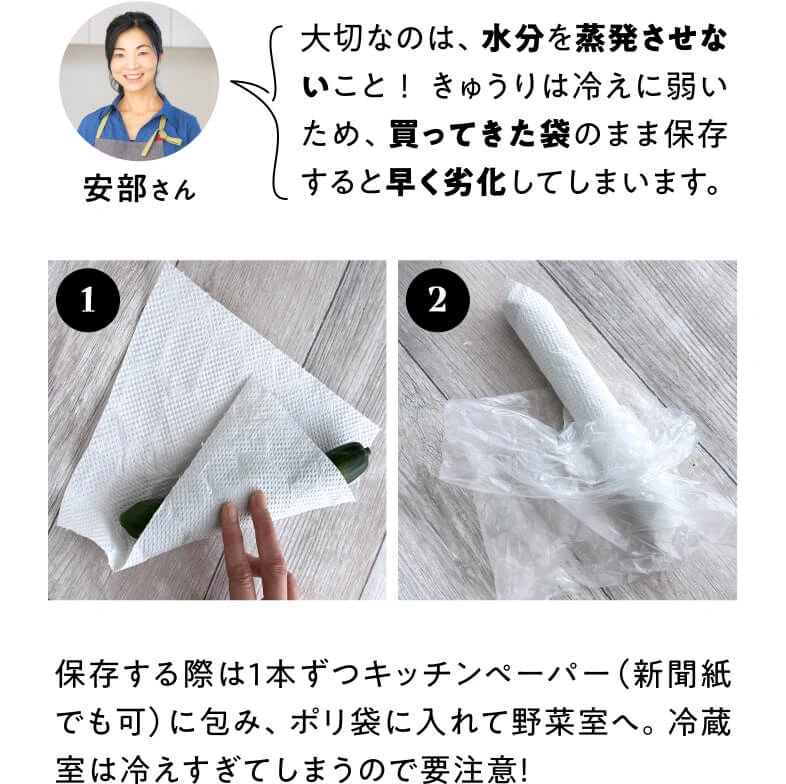 安部さん

大切なのは、水分を蒸発させないこと！ きゅうりは冷えに弱いため、買ってきた袋のまま保存すると早く劣化してしまいます。

1

2

保存する際は1本ずつキッチンペーパー（新聞紙でも可）に包み、ポリ袋に入れて野菜室へ。冷蔵室は冷えすぎてしまうので要注意!